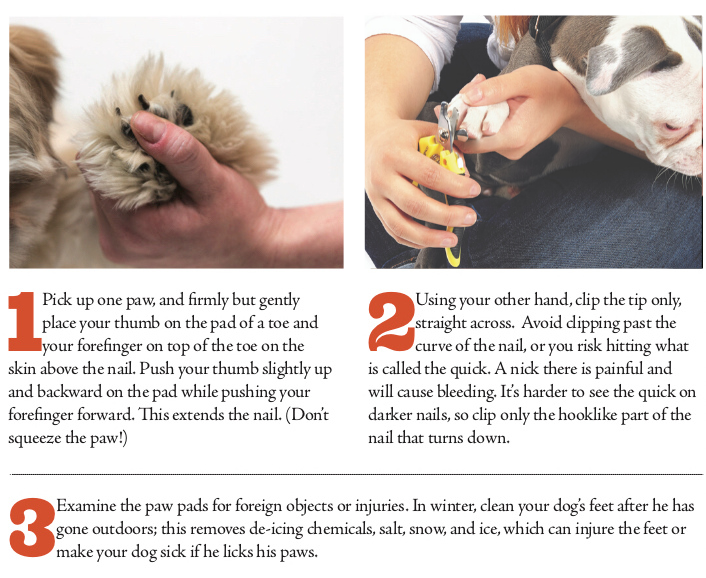 1 Pick up one paw, and firmly but gently place your thumb on the pad of a toe and your forefinger on top of the toe on the skin above the nail. Push your thumb slightly up and backward on the pad while pushing your forefinger forward. This extends the nail. (Don't squeeze the paw!)

2 Using your other hand, clip the tip only, straight across. Avoid clipping past the curve of the nail, or you risk hitting what is called the quick. A nick there is painful and will cause bleeding. It's harder to see the quick on darker nails, so clip only the hooklike part of the nail that turns down.

3 Examine the paw pads for foreign objects or injuries. In winter, clean your dog's feet after he has gone outdoors; this removes de-icing chemicals, salt, snow, and ice, which can injure the feet or make your dog sick if he licks his paws.