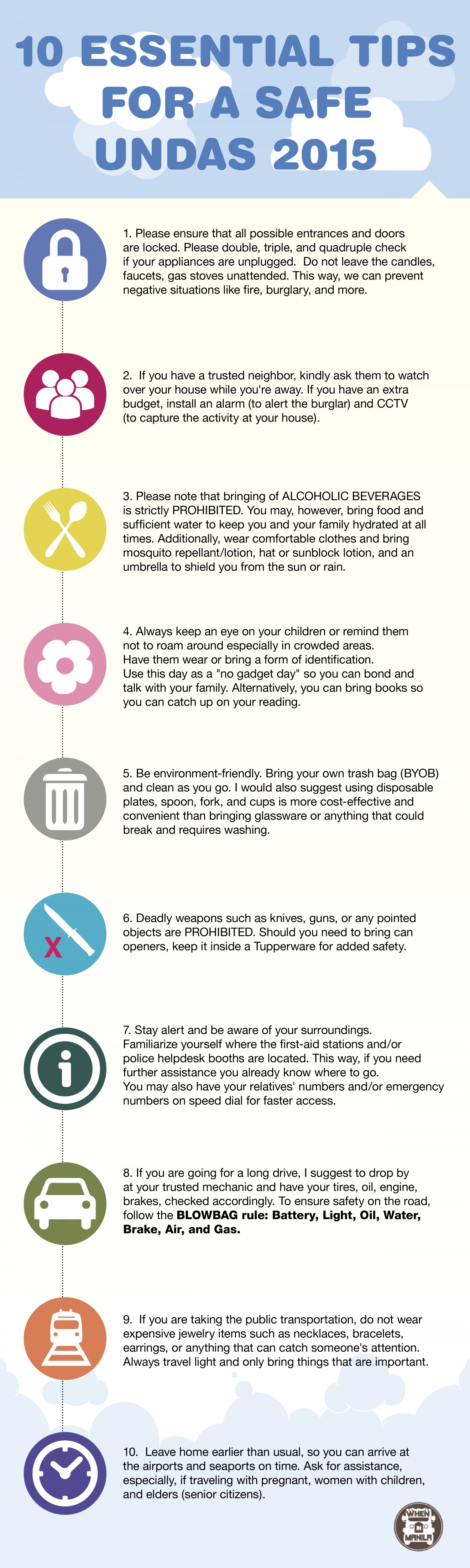 10 ESSENTIAL TIPS FOR A SAFE UNDAS 2015

1. Please ensure that all possible entrances and doors are locked. Please double, triple, and quadruple check if your appliances are unplugged. Do not leave the candles, faucets, gas stoves unattended. This way, we can prevent negative situations like fire, burglary, and more.

2. If you have a trusted neighbor, kindly ask them to watch over your house while you're away. If you have an extra budget, install an alarm (to alert the burglar) and CCTV (to capture the activity at your house).

3. Please note that bringing of ALCOHOLIC BEVERAGES is strictly PROHIBITED. You may, however, bring food and sufficient water to keep you and your family hydrated at all times. Additionally, wear comfortable clothes and bring mosquito repellant/lotion, hat or sunblock lotion, and an umbrella to shield you from the sun or rain.

4. Always keep an eye on your children or remind them not to roam around especially in crowded areas. Have them wear or bring a form of identification. Use this day as a "no gadget day" so you can bond and talk with your family. Alternatively, you can bring books so you can catch up on your reading.

5. Be environment-friendly. Bring your own trash bag (BYOB) and clean as you go. I would also suggest using disposable plates, spoon, fork, and cups is more cost-effective and convenient than bringing glassware or anything that could break and requires washing.

X

6. Deadly weapons such as knives, guns, or any pointed objects are PROHIBITED. Should you need to bring can openers, keep it inside a Tupperware for added safety.

7. Stay alert and be aware of your surroundings. Familiarize yourself where the first-aid stations and/or police helpdesk booths are located. This way, if you need further assistance you already know where to go. You may also have your relatives' numbers and/or emergency numbers on speed dial for faster access.

8. If you are going for a long drive, I suggest to drop by at your trusted mechanic and have your tires, oil, engine, brakes, checked accordingly. To ensure safety on the road, follow the BLOWBAG rule: Battery, Light, Oil, Water, Brake, Air, and Gas.

9. If you are taking the public transportation, do not wear expensive jewelry items such as necklaces, bracelets, earrings, or anything that can catch someone's attention. Always travel light and only bring things that are important.

10. Leave home earlier than usual, so you can arrive at the airports and seaports on time. Ask for assistance, especially, if traveling with pregnant, women with children, and elders (senior citizens).

WHEN IN MANILA